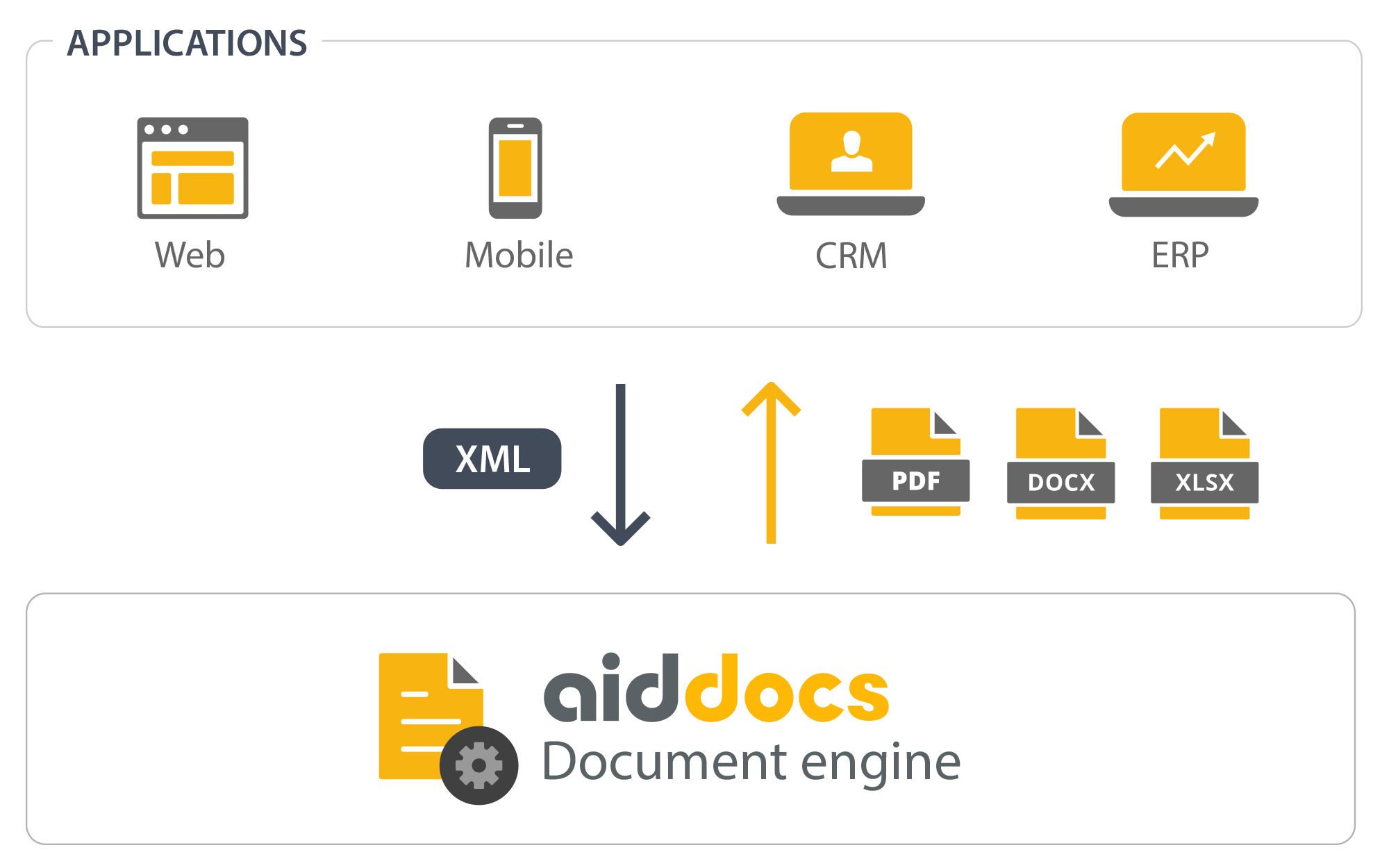 APPLICATIONS

Web

Mobile

CRM

ERP

XML

PDF

DOCX

XLSX

aiddocs

Document engine